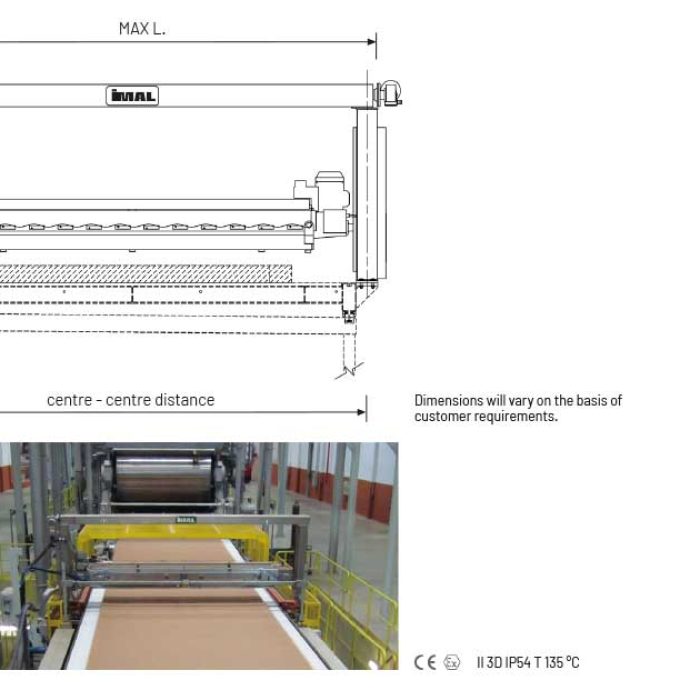 MAX L.

IMAL

centre - centre distance

Dimensions will vary on the basis of customer requirements.

IMAL

CE Ex II 3D IP54 T 135 °C