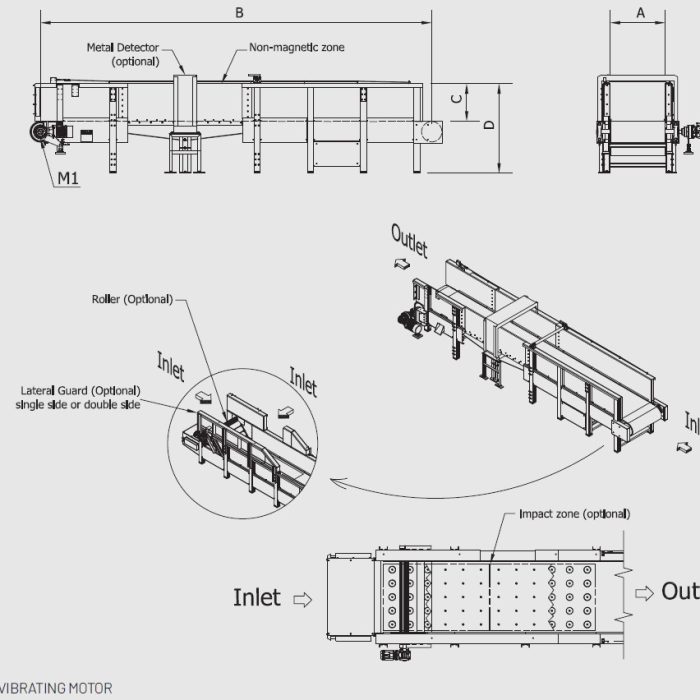 B

A

Metal Detector
(optional)

Non-magnetic zone

C

D

M1

Outlet

Roller (Optional)

Inlet

Inlet

Lateral Guard (Optional)
single side or double side

Inl

Impact zone (optional)

Inlet

Out

VIBRATING MOTOR