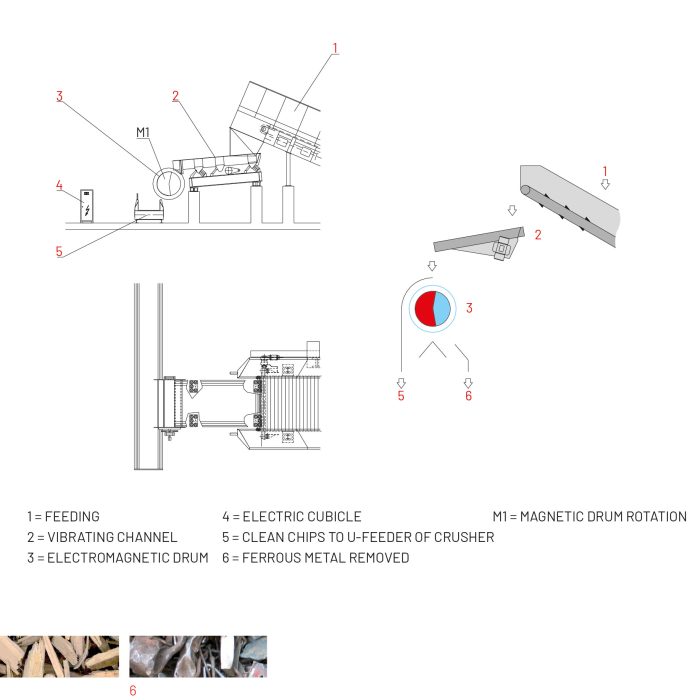 1
3
2
M1
4
5

1
2
3
5
6

1 = FEEDING
2 = VIBRATING CHANNEL
3 = ELECTROMAGNETIC DRUM

4 = ELECTRIC CUBICLE
5 = CLEAN CHIPS TO U-FEEDER OF CRUSHER
6 = FERROUS METAL REMOVED

M1 = MAGNETIC DRUM ROTATION

6