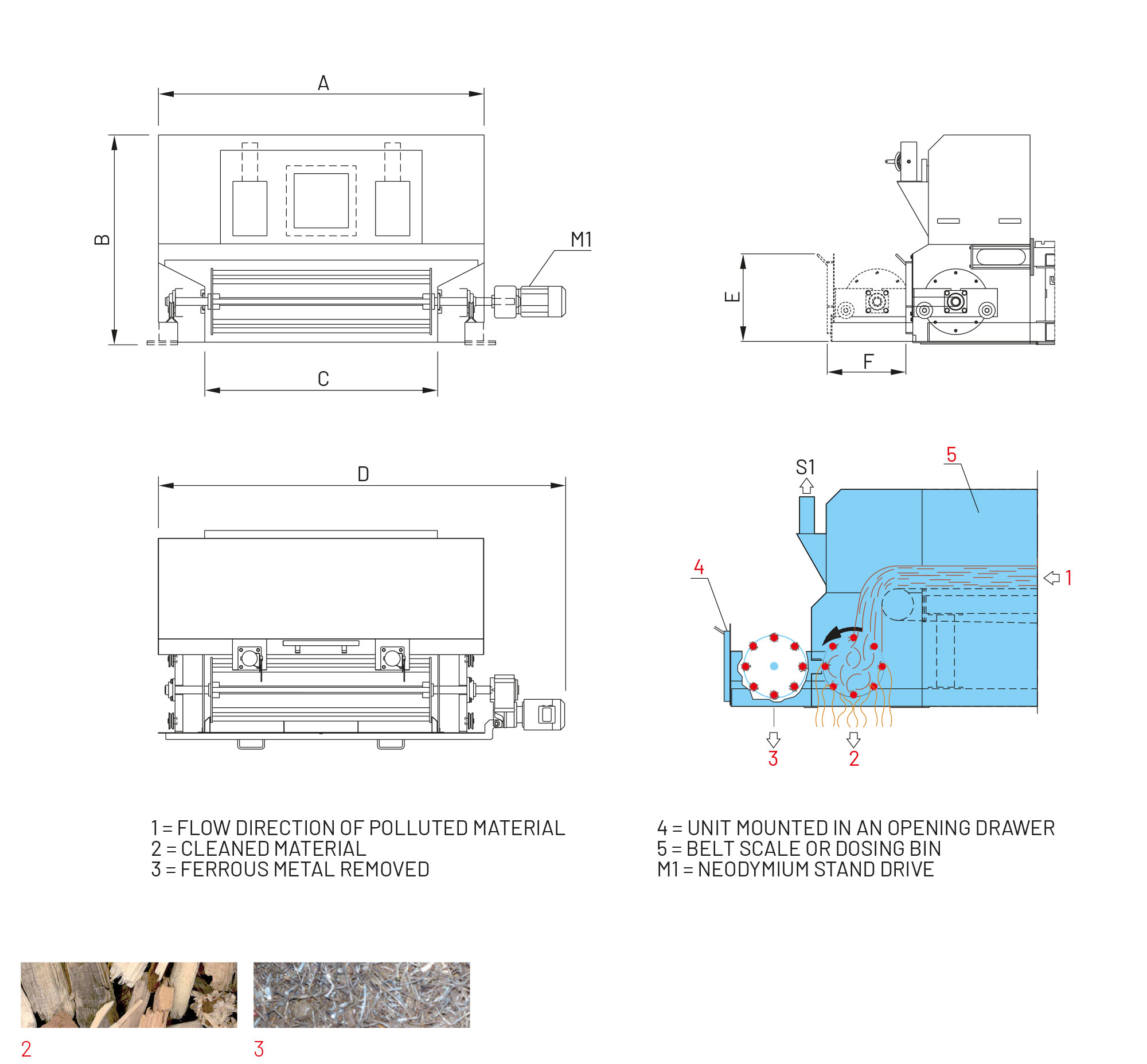 A

B

M1

C

E

F

D

S1

5

4

1

3

2

1 = FLOW DIRECTION OF POLLUTED MATERIAL
2 = CLEANED MATERIAL
3 = FERROUS METAL REMOVED

4 = UNIT MOUNTED IN AN OPENING DRAWER
5 = BELT SCALE OR DOSING BIN
M1 = NEODYMIUM STAND DRIVE

2

3