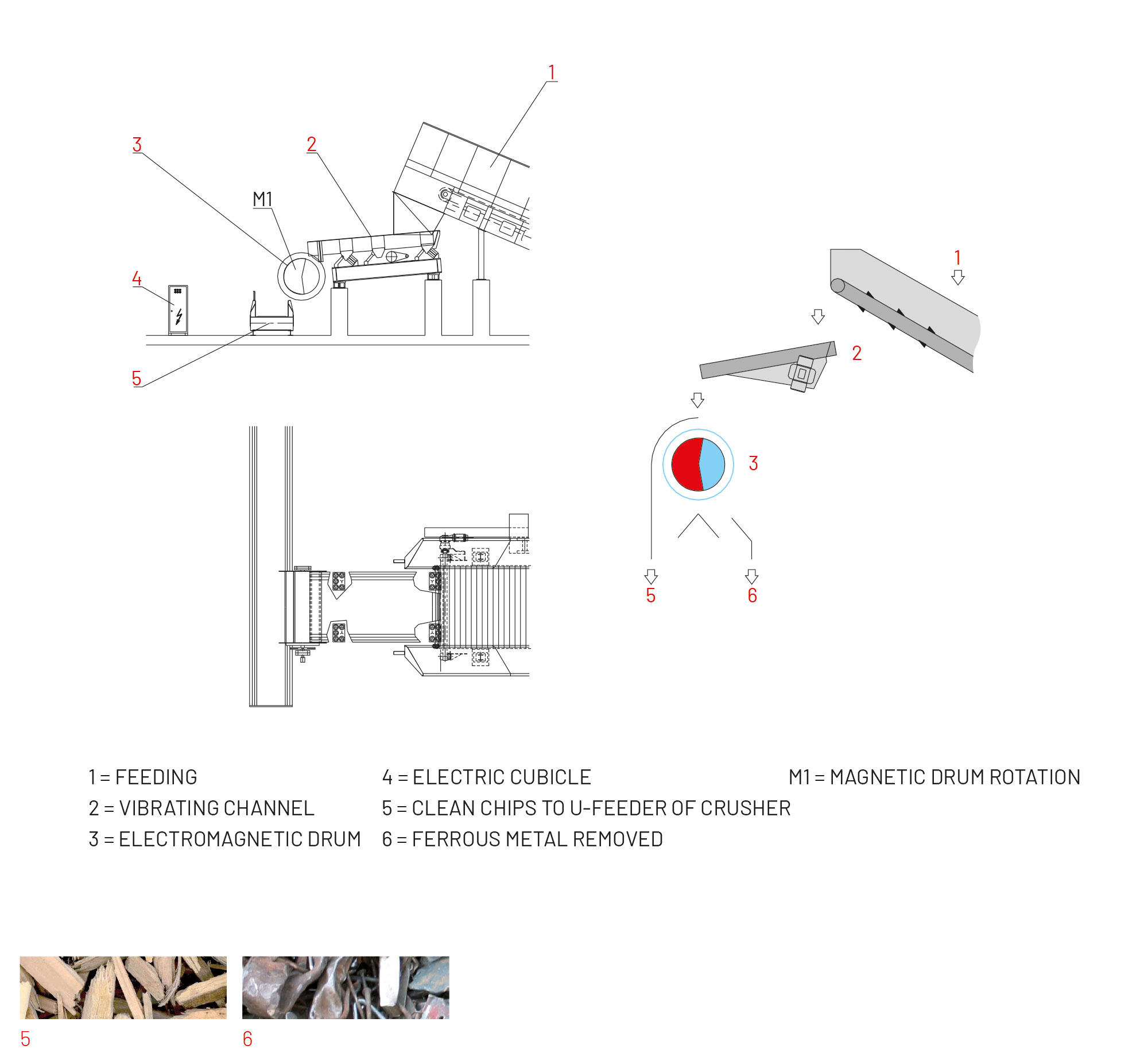 1
3
2
M1
4
5

1
2
3
5
6

1 = FEEDING
2 = VIBRATING CHANNEL
3 = ELECTROMAGNETIC DRUM

4 = ELECTRIC CUBICLE
5 = CLEAN CHIPS TO U-FEEDER OF CRUSHER
6 = FERROUS METAL REMOVED

M1 = MAGNETIC DRUM ROTATION

5
6