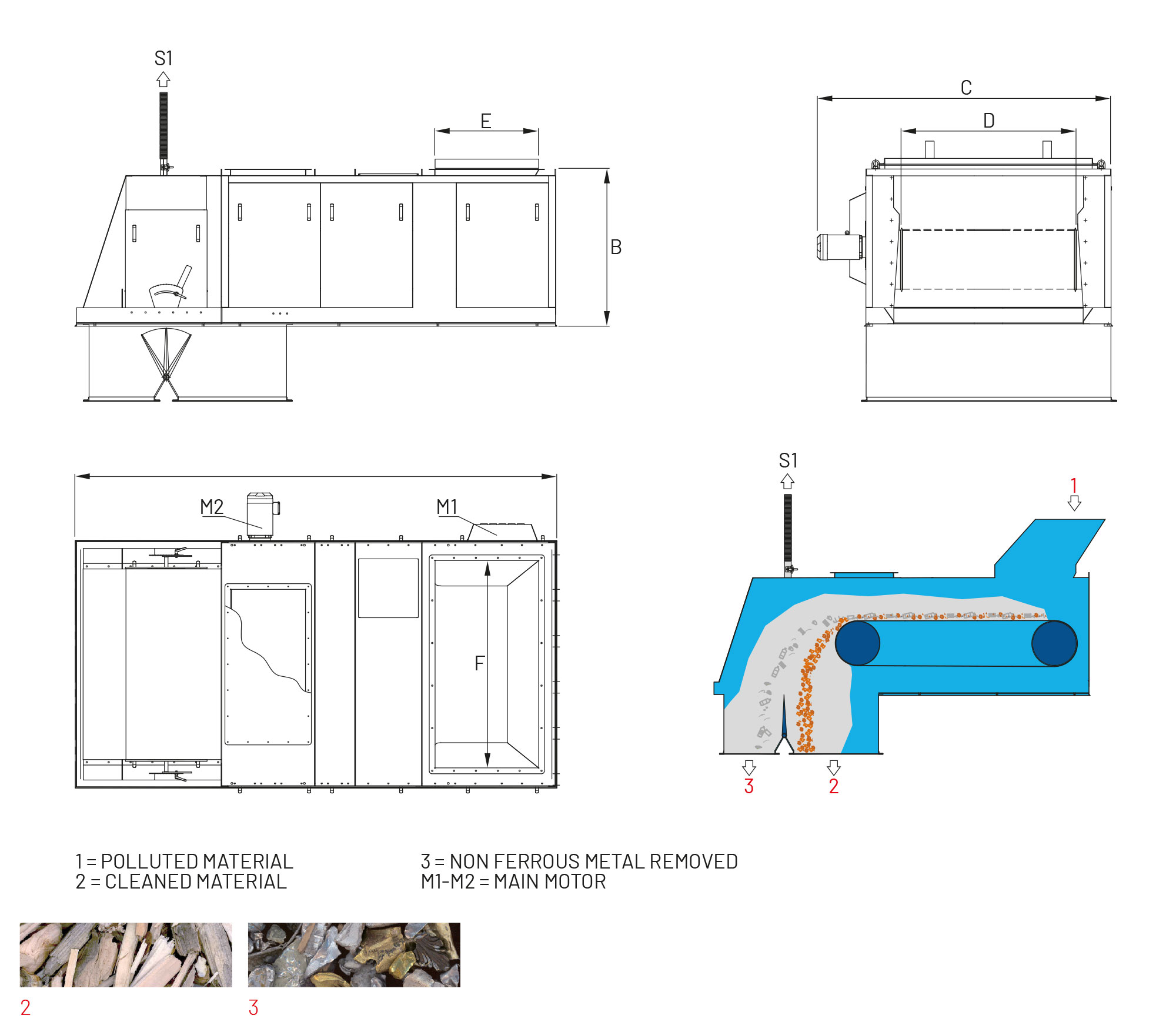 S1

E

B

C

D

M2

M1

F

S1

1

3

2

1 = POLLUTED MATERIAL
2 = CLEANED MATERIAL

3 = NON FERROUS METAL REMOVED
M1-M2 = MAIN MOTOR

2

3