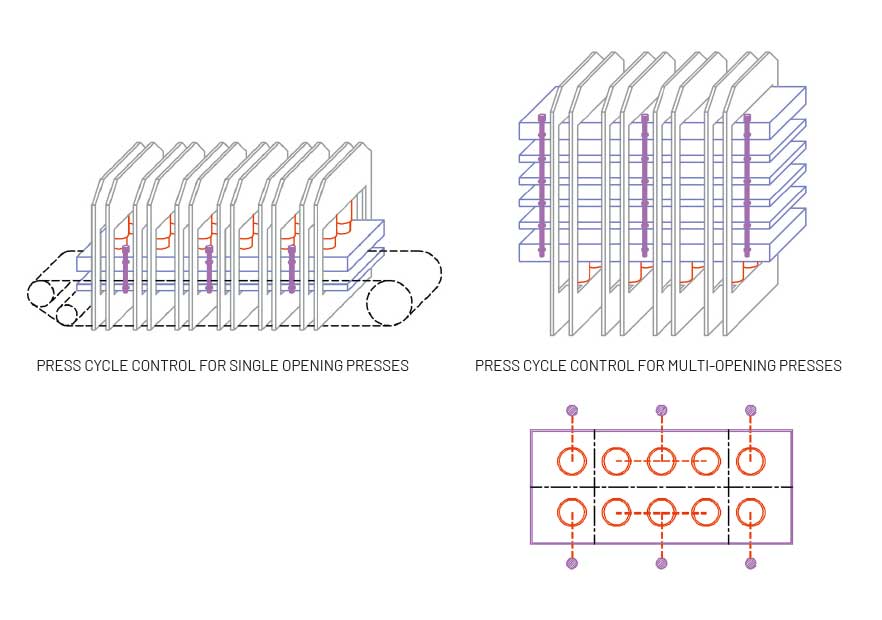 PRESS CYCLE CONTROL FOR SINGLE OPENING PRESSES

PRESS CYCLE CONTROL FOR MULTI-OPENING PRESSES