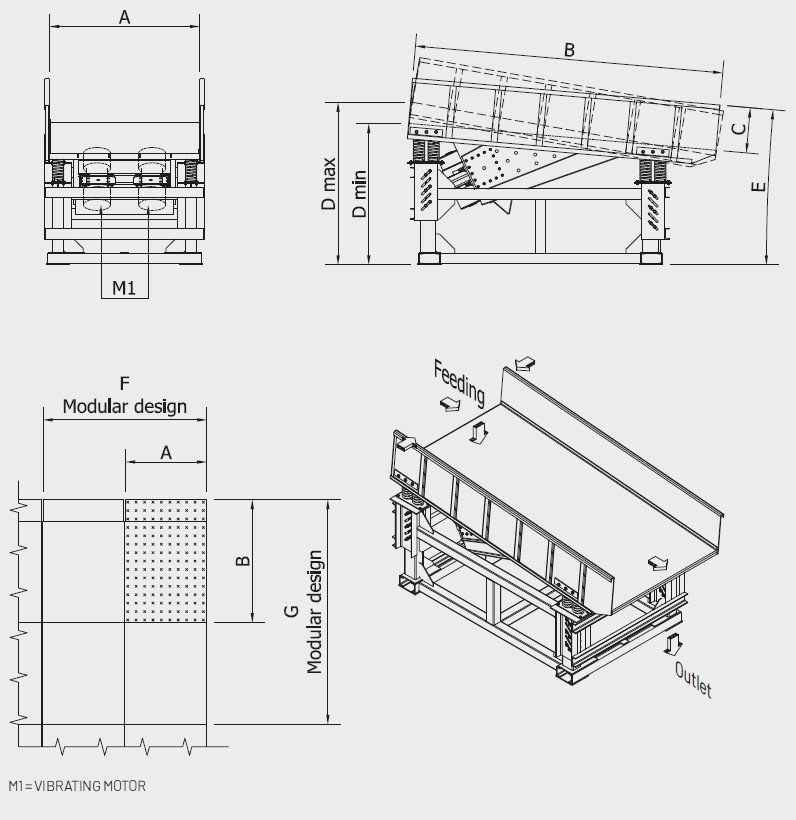 A

M1

B

C

D max

D min

E

F
Modular design

A

B

G
Modular design

Feeding

Outlet

M1 = VIBRATING MOTOR