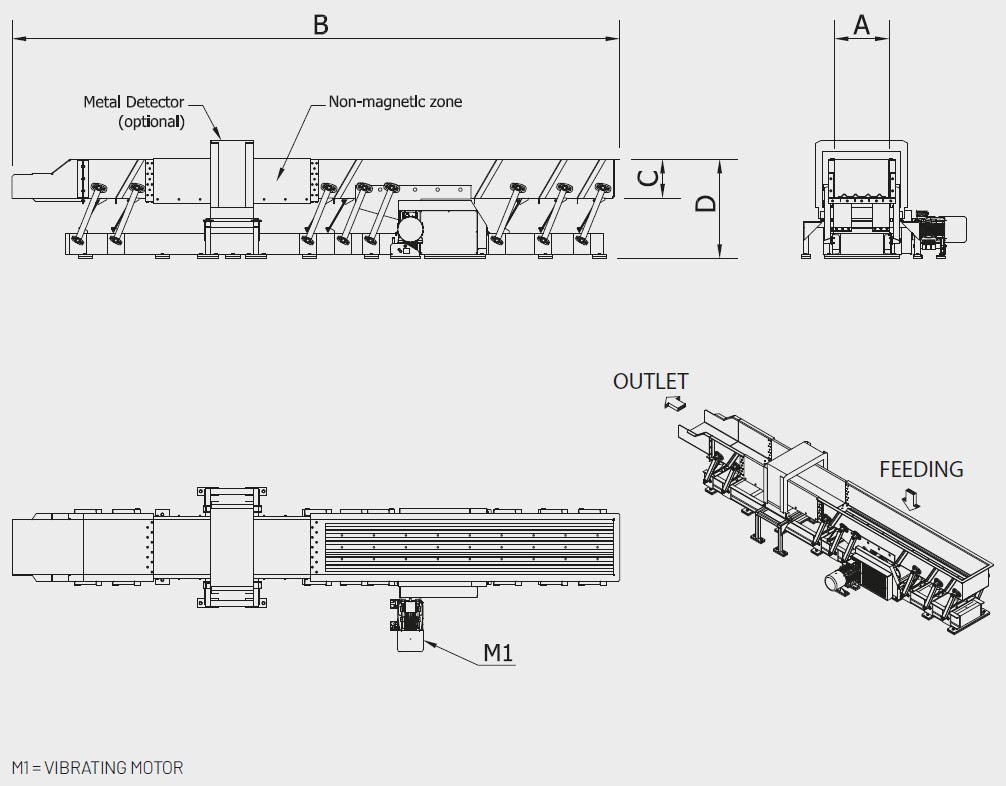 B

A

Metal Detector
(optional)

Non-magnetic zone

C

D

OUTLET

FEEDING

M1

M1 = VIBRATING MOTOR