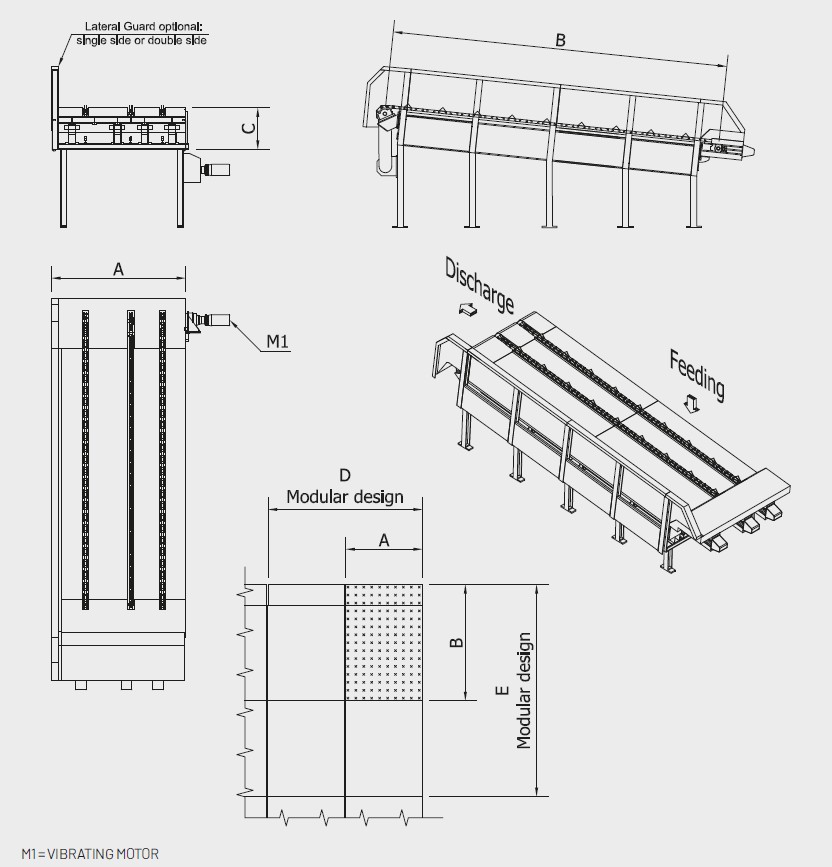 Lateral Guard optional: single side or double side

C

B

A

M1

Discharge

Feeding

D
Modular design

A

B

E
Modular design

M1=VIBRATING MOTOR