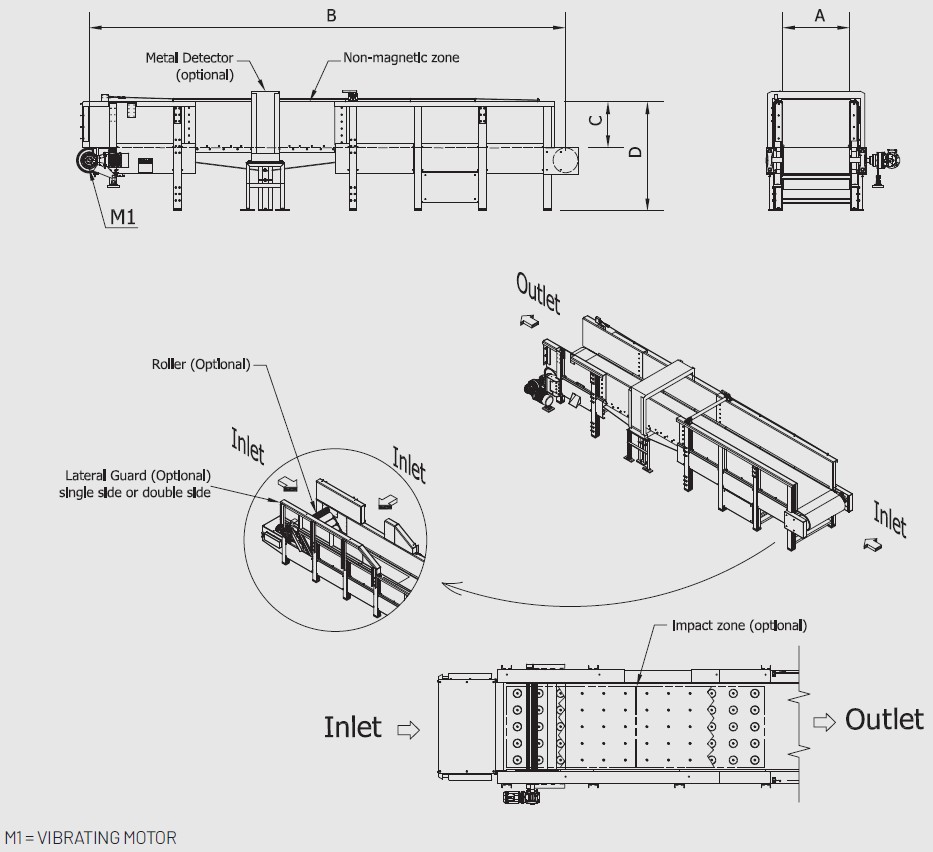 B

A

Metal Detector
(optional)

Non-magnetic zone

C

D

M1

Outlet

Roller (Optional)

Inlet

Inlet

Lateral Guard (Optional)
single side or double side

Inlet

Impact zone (optional)

Inlet

Outlet

M1 = VIBRATING MOTOR