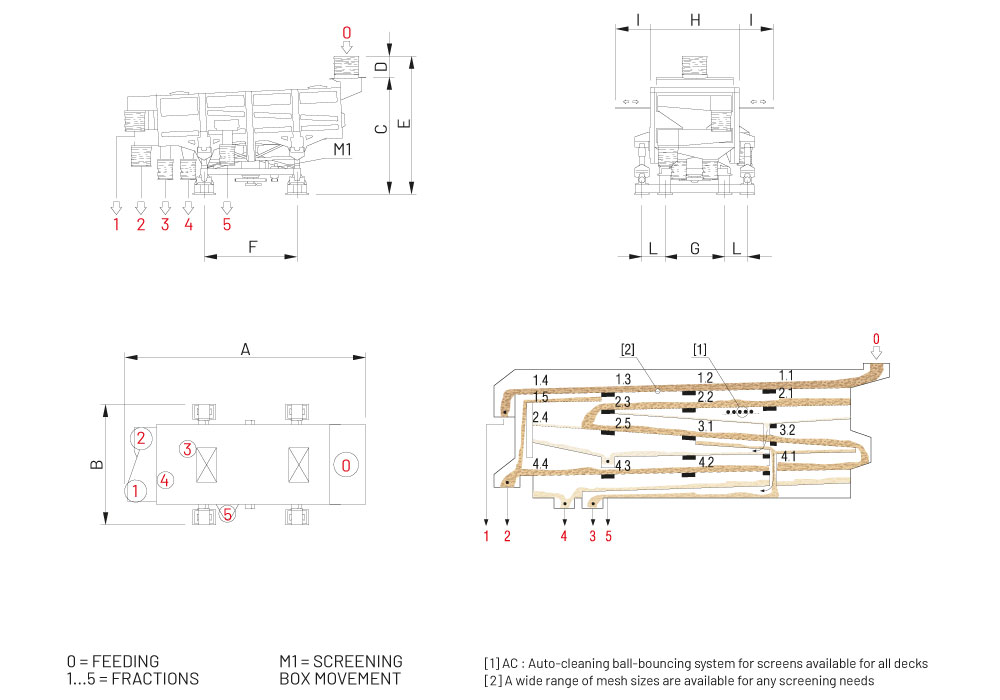 0
D
C
E
M1
1 2 3 4 5
F

I H I
L G L

A
B
2
3
1
4
5
0

[2] [1] 0
1.4 1.3 1.2 1.1
1.5 2.3 2.2 2.1
2.4 2.5 3.1 3.2
4.4 4.3 4.2 4.1
1 2 4 3 5

0 = FEEDING
1...5 = FRACTIONS

M1 = SCREENING BOX MOVEMENT

[1] AC : Auto-cleaning ball-bouncing system for screens available for all decks
[2] A wide range of mesh sizes are available for any screening needs