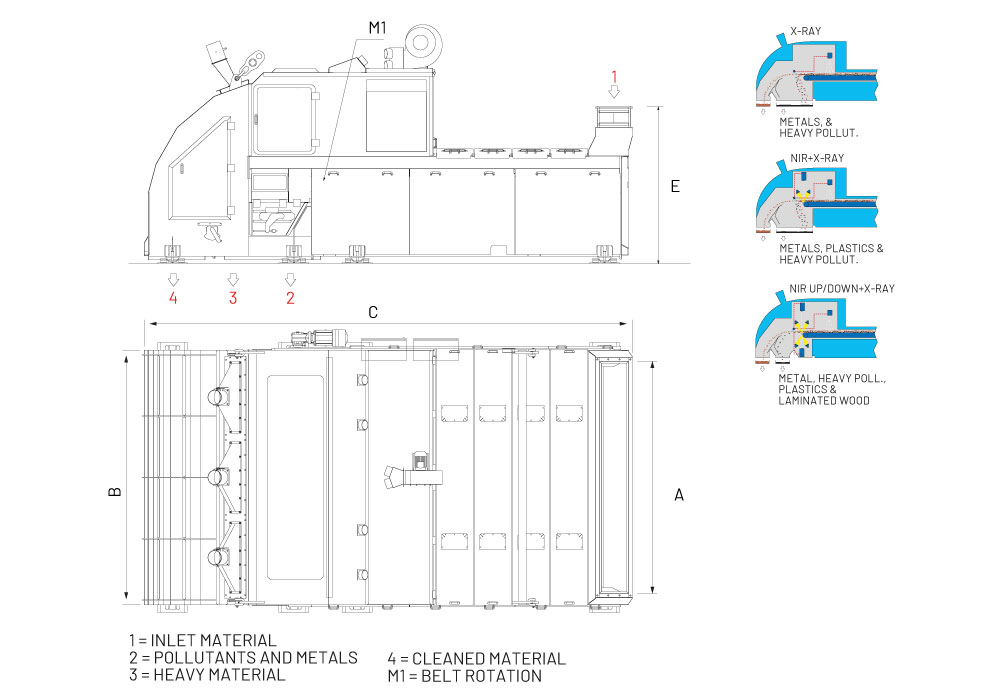 M1

1

E

4 3 2

C

B

A

X-RAY

METALS, & HEAVY POLLUT.

NIR+X-RAY

METALS, PLASTICS & HEAVY POLLUT.

NIR UP/DOWN+X-RAY

METAL, HEAVY POLL., PLASTICS & LAMINATED WOOD

1 = INLET MATERIAL
2 = POLLUTANTS AND METALS
3 = HEAVY MATERIAL

4 = CLEANED MATERIAL
M1 = BELT ROTATION