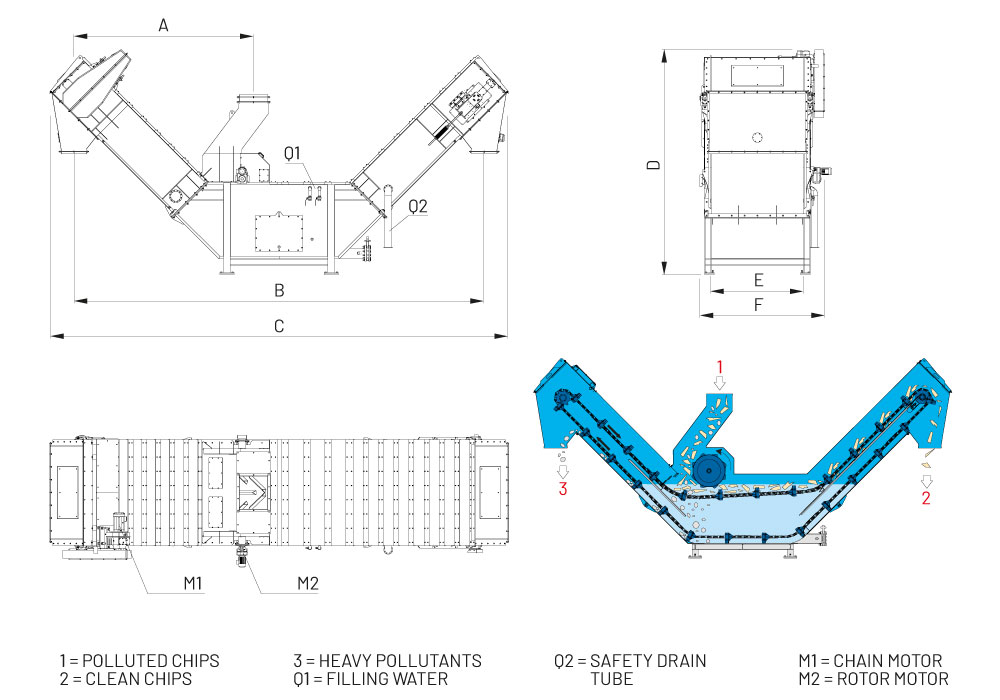 A

Q1

Q2

B

C

D

E

F

1

3

2

M1

M2

1 = POLLUTED CHIPS
2 = CLEAN CHIPS

3 = HEAVY POLLUTANTS
Q1 = FILLING WATER

Q2 = SAFETY DRAIN TUBE

M1 = CHAIN MOTOR
M2 = ROTOR MOTOR